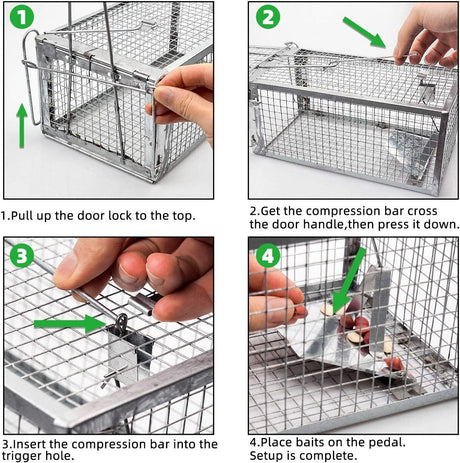 1

1.Pull up the door lock to the top.

2

2.Get the compression bar cross the door handle,then press it down.

3

3.Insert the compression bar into the trigger hole.

4

4.Place baits on the pedal. Setup is complete.